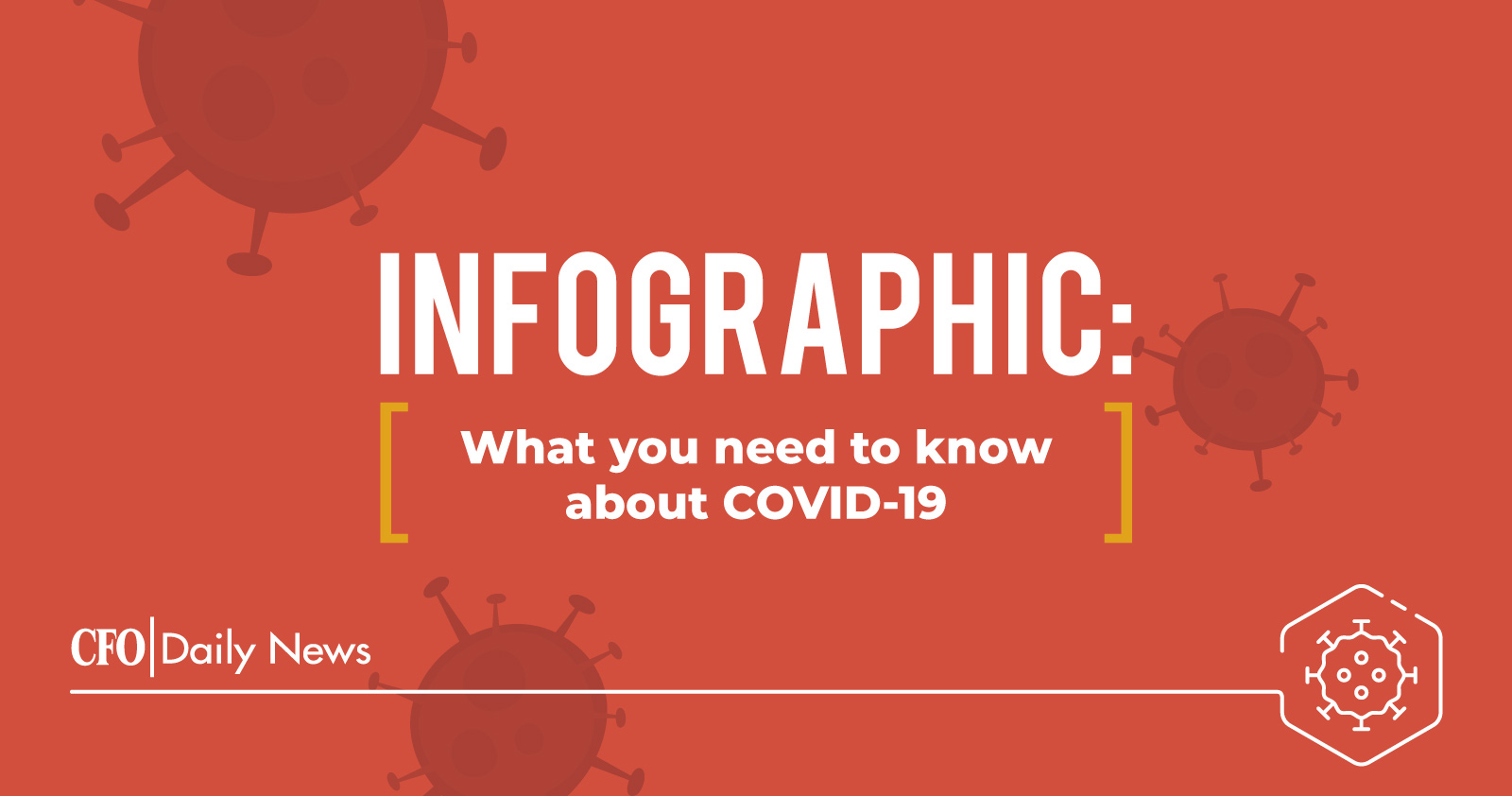 INFOGRAPHIC:

What you need to know about COVID-19

CFO | Daily News